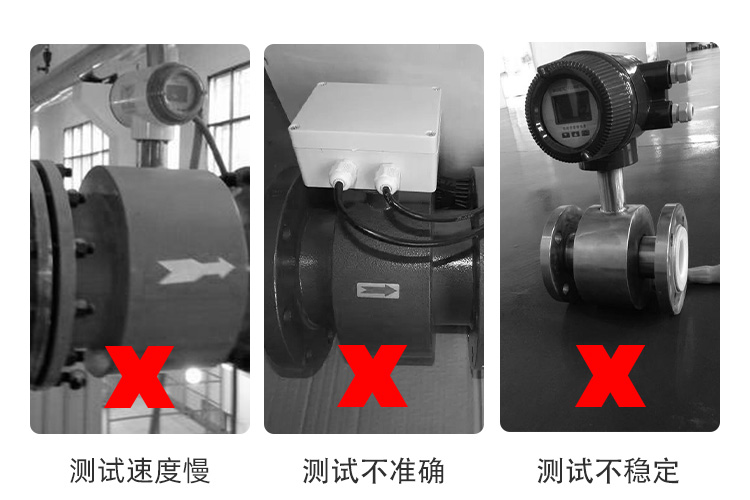 测试速度慢

测试不准确

测试不稳定